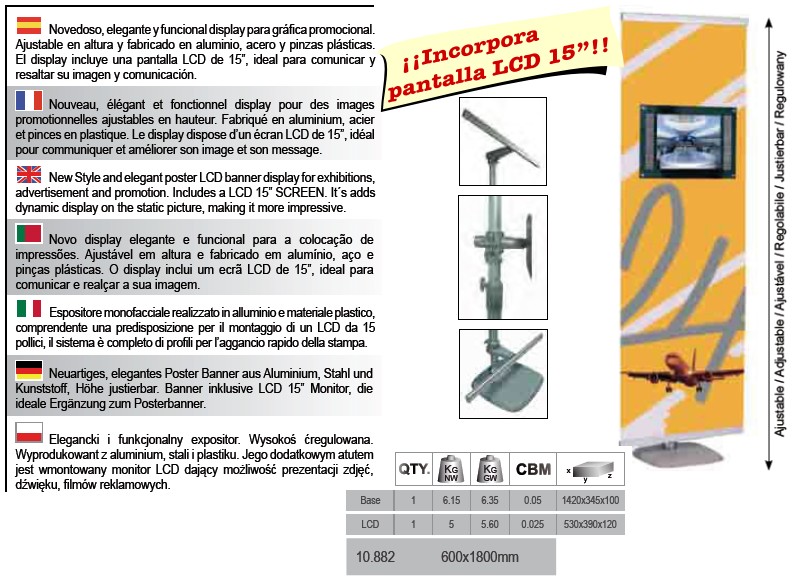 Novedoso, elegante y funcional display para gráfica promocional. Ajustable en altura y fabricado en aluminio, acero y pinzas plásticas. El display incluye una pantalla LCD de 15", ideal para comunicar y resaltar su imagen y comunicación.

Nouveau, élégant et fonctionnel display pour des images promotionnelles ajustables en hauteur. Fabriqué en aluminium, acier et pinces en plastique. Le display dispose d'un écran LCD de 15", idéal pour communiquer et améliorer son image et son message.

New Style and elegant poster LCD banner display for exhibitions, advertisement and promotion. Includes a LCD 15" SCREEN. It´s adds dynamic display on the static picture, making it more impressive.

Novo display elegante e funcional para a colocação de impressões. Ajustável em altura e fabricado em alumínio, aço e pinças plásticas. O display inclui um ecrã LCD de 15", ideal para comunicar e realçar a sua imagem.

Espositore monofacciale realizzato in alluminio e materiale plastico, comprendente una predisposizione per il montaggio di un LCD da 15 pollici, il sistema è completo di profili per l'aggancio rapido della stampa.

Neuartiges, elegantes Poster Banner aus Aluminium, Stahl und Kunststoff, Höhe justierbar. Banner inklusive LCD 15" Monitor, die ideale Ergänzung zum Posterbanner.

Elegancki i funkcjonalny expositor. Wysokoś ćregulowana. Wyprodukowant z aluminium, stali i plastiku. Jego dodatkowym atutem jest wmontowany monitor LCD dający możliwość prezentacji zdjęć, dźwięku, filmów reklamowych.

¡¡Incorpora pantalla LCD 15"!!

Ajustable / Adjustable / Ajustável / Regolabile / Justierbar / Regulowany

| | QTY. | KG NW | KG GW | CBM | x y z |
|---|---|---|---|---|---|
| Base | 1 | 6.15 | 6.35 | 0.05 | 1420x345x100 |
| LCD | 1 | 5 | 5.60 | 0.025 | 530x390x120 |

10.882 600x1800mm