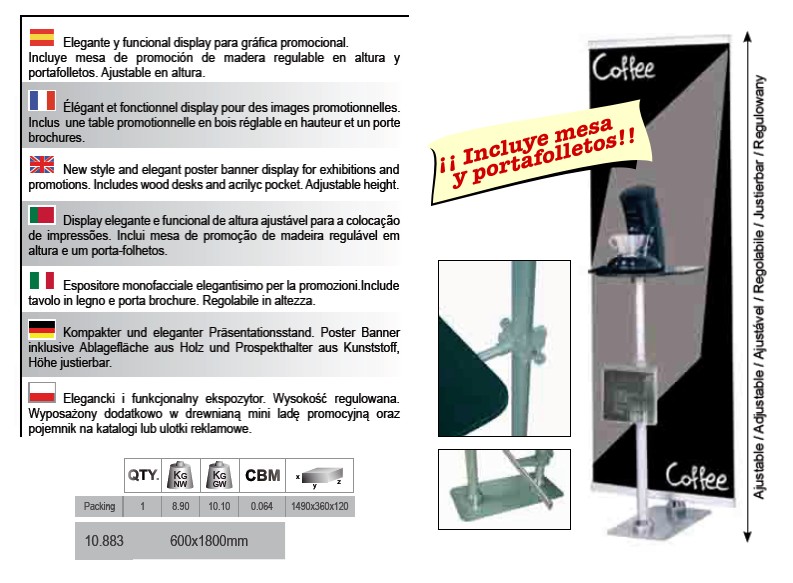 Elegante y funcional display para gráfica promocional. Incluye mesa de promoción de madera regulable en altura y portafolletos. Ajustable en altura.

Élégant et fonctionnel display pour des images promotionnelles. Inclus une table promotionnelle en bois réglable en hauteur et un porte brochures.

New style and elegant poster banner display for exhibitions and promotions. Includes wood desks and acrilyc pocket. Adjustable height.

Display elegante e funcional de altura ajustável para a colocação de impressões. Inclui mesa de promoção de madeira regulável em altura e um porta-folhetos.

Espositore monofacciale elegantisimo per la promozioni.Include tavolo in legno e porta brochure. Regolabile in altezza.

Kompakter und eleganter Präsentationsstand. Poster Banner inklusive Ablagefläche aus Holz und Prospekthalter aus Kunststoff, Höhe justierbar.

Elegancki i funkcjonalny ekspozytor. Wysokość regulowana. Wyposażony dodatkowo w drewnianą mini ladę promocyjną oraz pojemnik na katalogi lub ulotki reklamowe.

| | QTY. | KG NW | KG GW | CBM | x y z |
|---|---|---|---|---|---|
| Packing | 1 | 8.90 | 10.10 | 0.064 | 1490x360x120 |

10.883 600x1800mm

¡¡ Incluye mesa y portafolletos!!

Coffee

Coffee

Ajustable / Adjustable / Ajustável / Regolabile / Justierbar / Regulowany